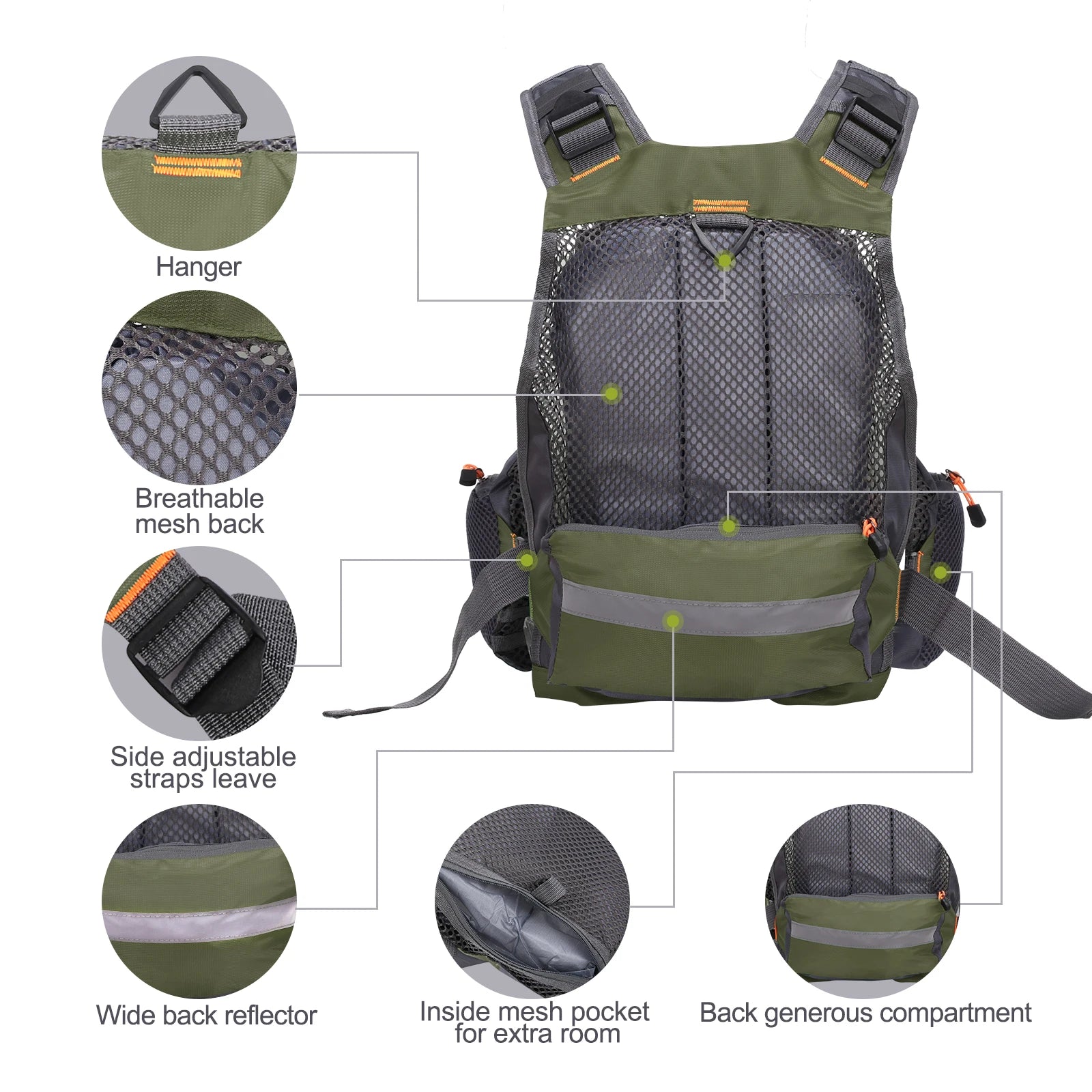 Hanger

Breathable mesh back

Side adjustable straps leave

Wide back reflector

Inside mesh pocket for extra room

Back generous compartment